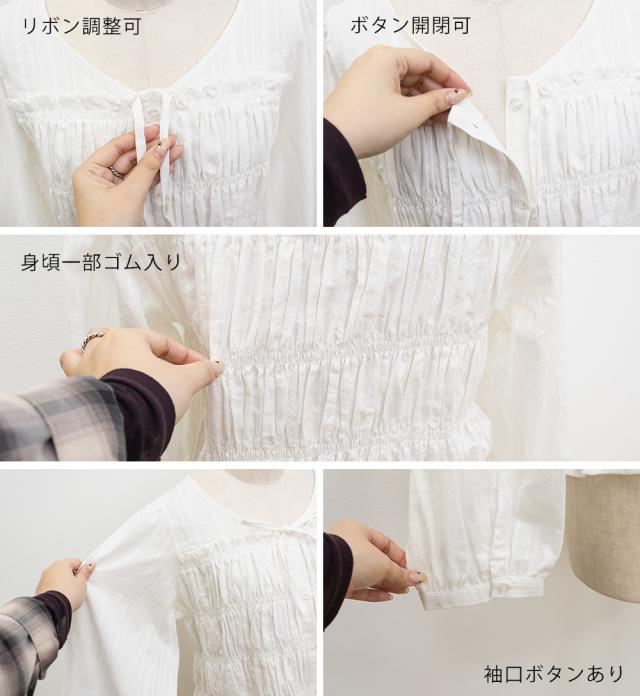 リボン調整可

ボタン開閉可

身頃一部ゴム入り

袖口ボタンあり