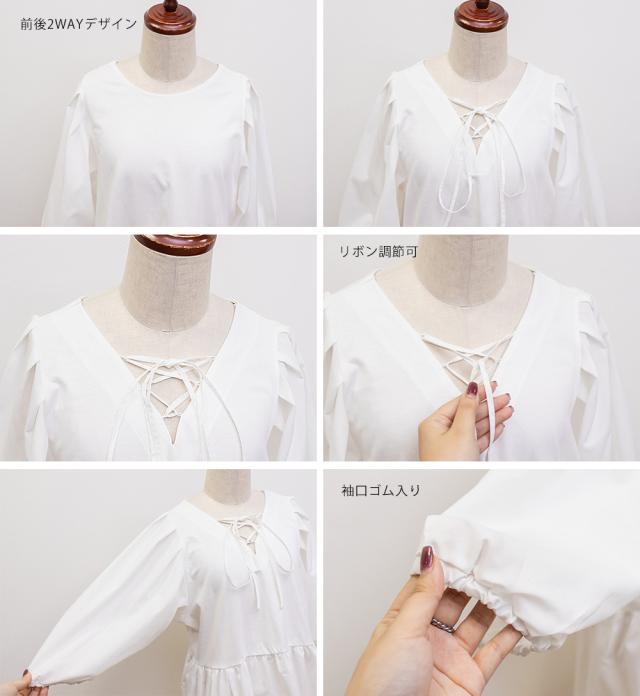 前後2WAYデザイン

リボン調節可

袖口ゴム入り