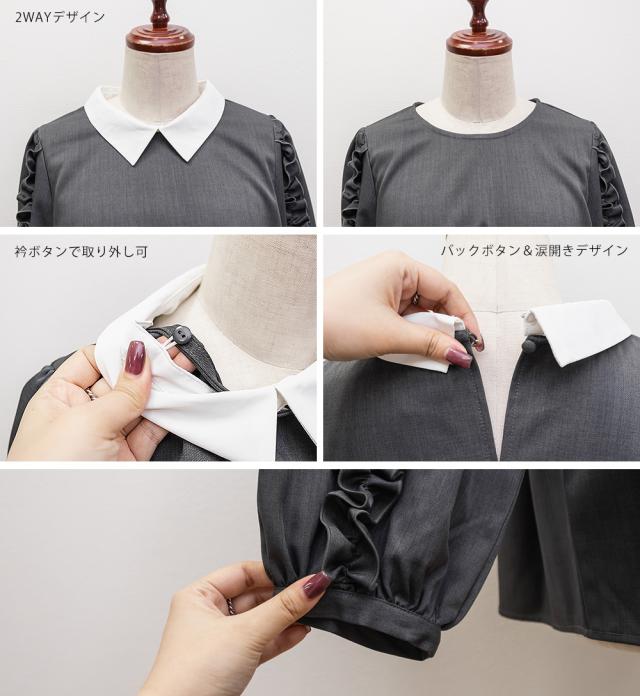 2WAYデザイン

衿ボタンで取り外し可

バックボタン＆涙開きデザイン