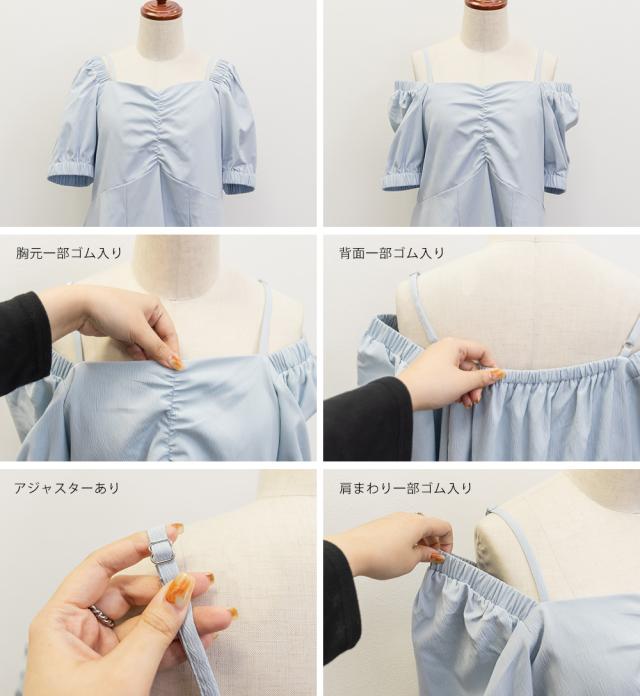 胸元一部ゴム入り

背面一部ゴム入り

アジャスターあり

肩まわり一部ゴム入り