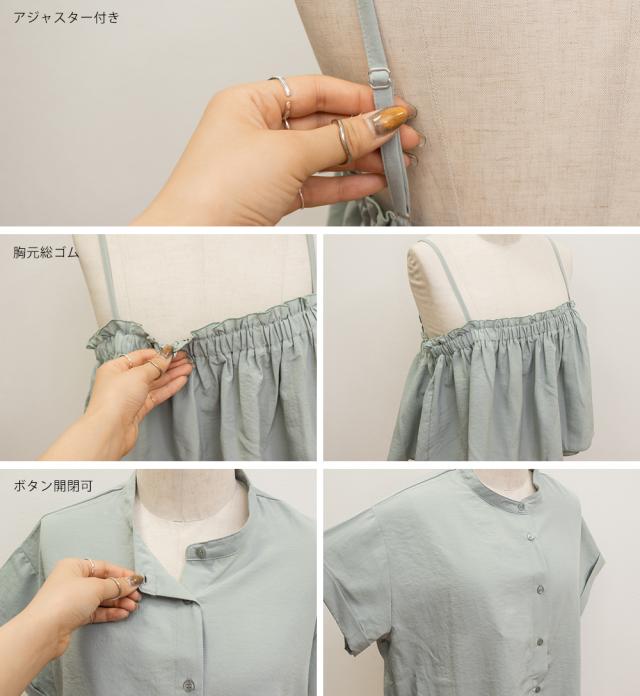 アジャスター付き

胸元総ゴム

ボタン開閉可