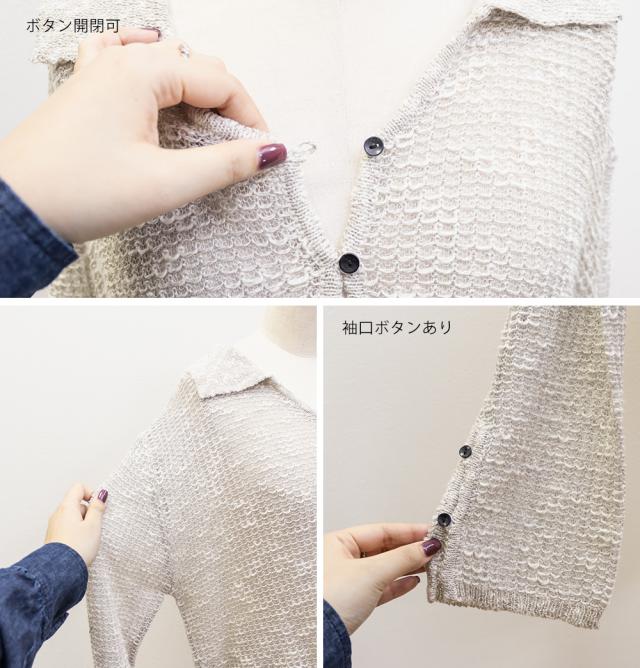 ボタン開閉可

袖口ボタンあり