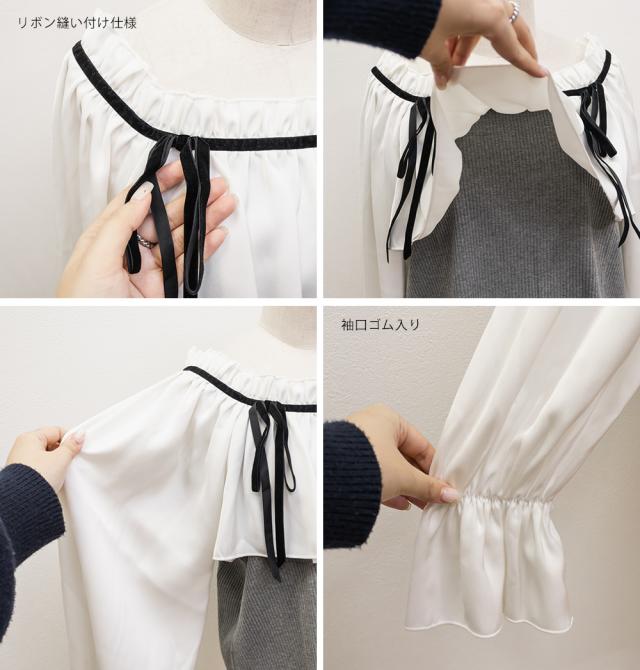 リボン縫い付け仕様

袖口ゴム入り