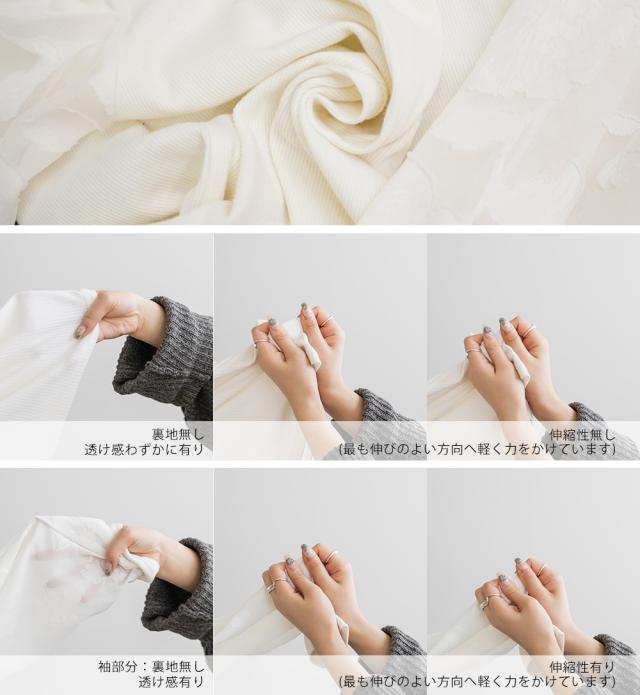 裏地無し
透け感わずかに有り

伸縮性無し
(最も伸びのよい方向へ軽く力をかけています)

袖部分：裏地無し
透け感有り

伸縮性有り
(最も伸びのよい方向へ軽く力をかけています)