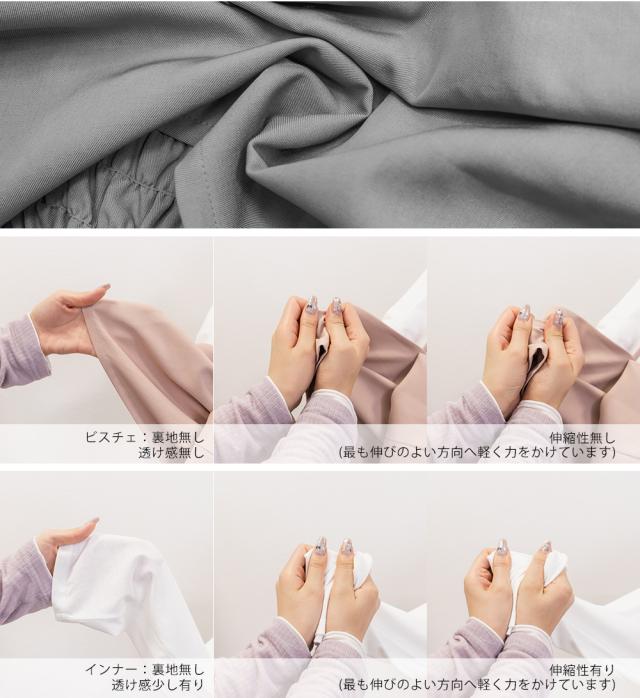 ビスチェ：裏地無し
透け感無し

伸縮性無し
(最も伸びのよい方向へ軽く力をかけています)

インナー：裏地無し
透け感少し有り

伸縮性有り
(最も伸びのよい方向へ軽く力をかけています)