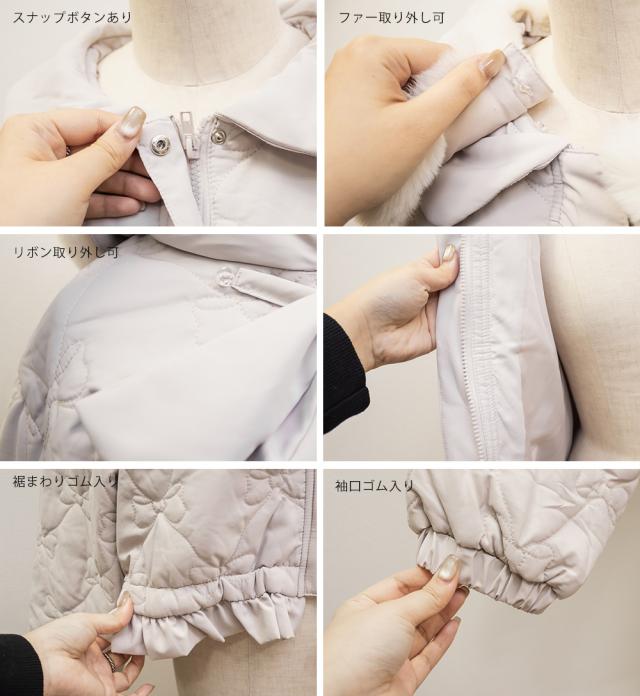 スナップボタンあり

ファー取り外し可

リボン取り外し可

裾まわりゴム入り

袖口ゴム入り