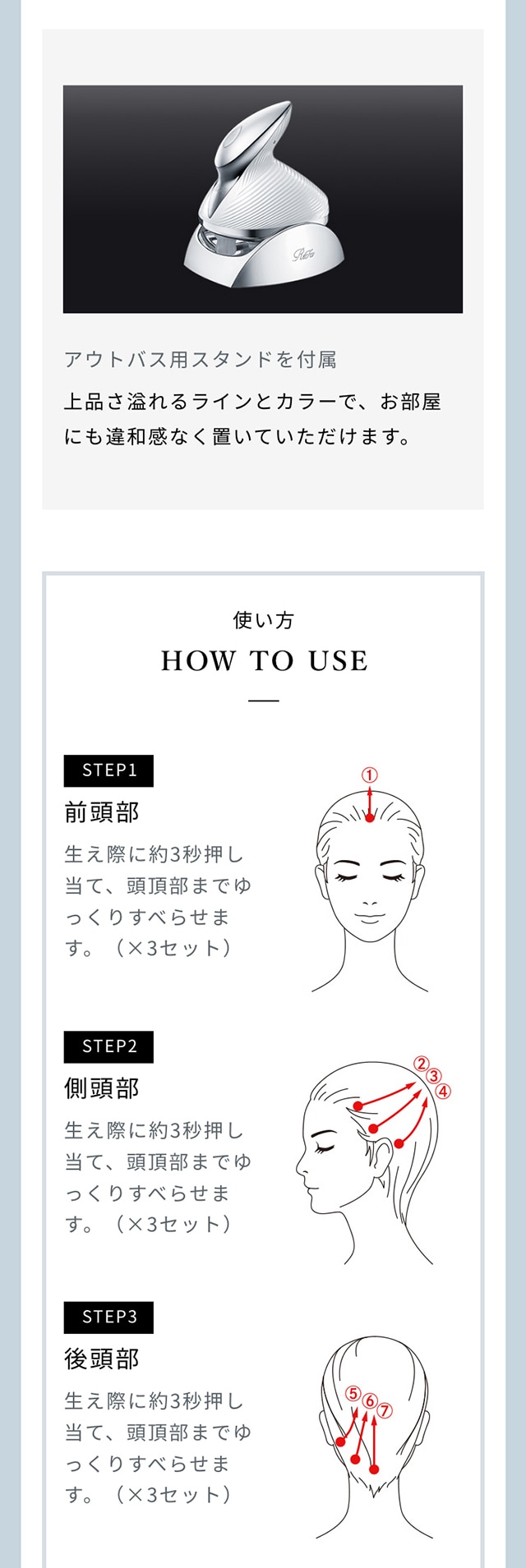 ReFa

アウトバス用スタンドを付属

上品さ溢れるラインとカラーで、お部屋にも違和感なく置いていただけます。

使い方

HOW TO USE

STEP1

前頭部

生え際に約3秒押し当て、頭頂部までゆっくりすべらせます。（×3セット）

①

STEP2

側頭部

生え際に約3秒押し当て、頭頂部までゆっくりすべらせます。（×3セット）

②

③

④

STEP3

後頭部

生え際に約3秒押し当て、頭頂部までゆっくりすべらせます。（×3セット）

⑤

⑥

⑦