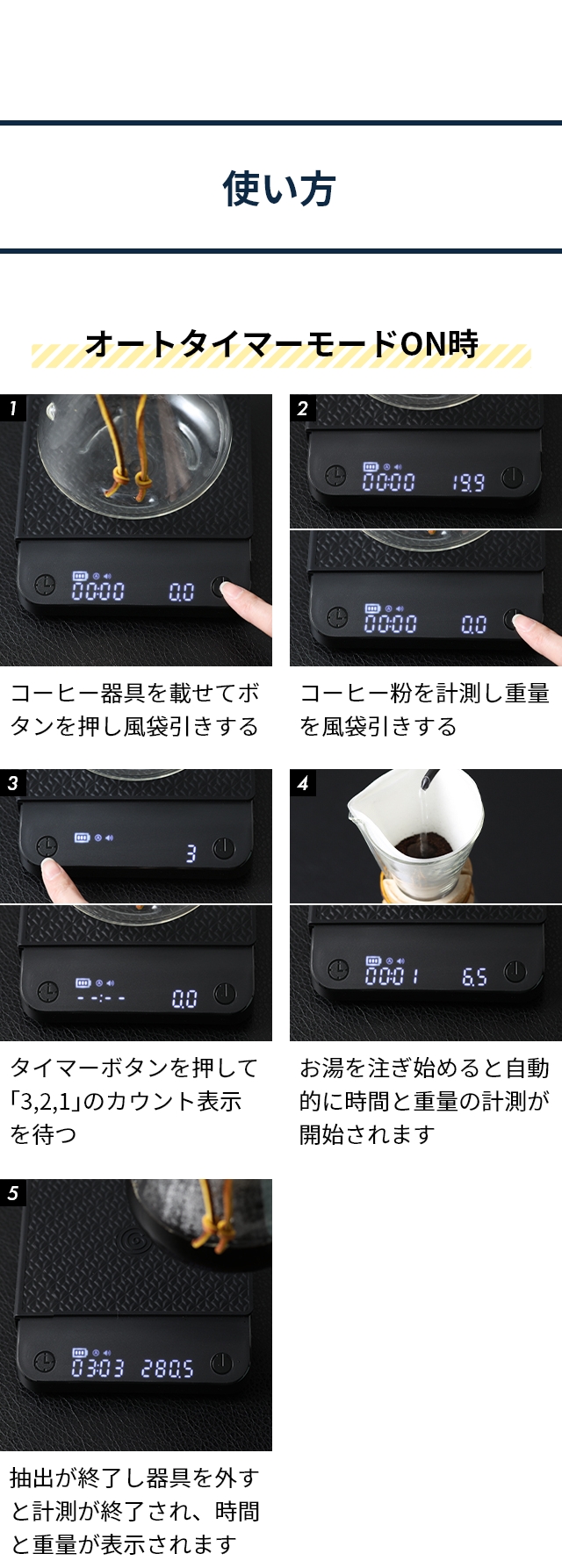 使い方

オートタイマーモードON時

1

00:00 0.0

コーヒー器具を載せてボタンを押し風袋引きする

2

00:00 19.9

00:00 0.0

コーヒー粉を計測し重量を風袋引きする

3

3

--:-- 0.0

タイマーボタンを押して「3,2,1」のカウント表示を待つ

4

00:01 6.5

お湯を注ぎ始めると自動的に時間と重量の計測が開始されます

5

03:03 280.5

抽出が終了し器具を外すと計測が終了され、時間と重量が表示されます