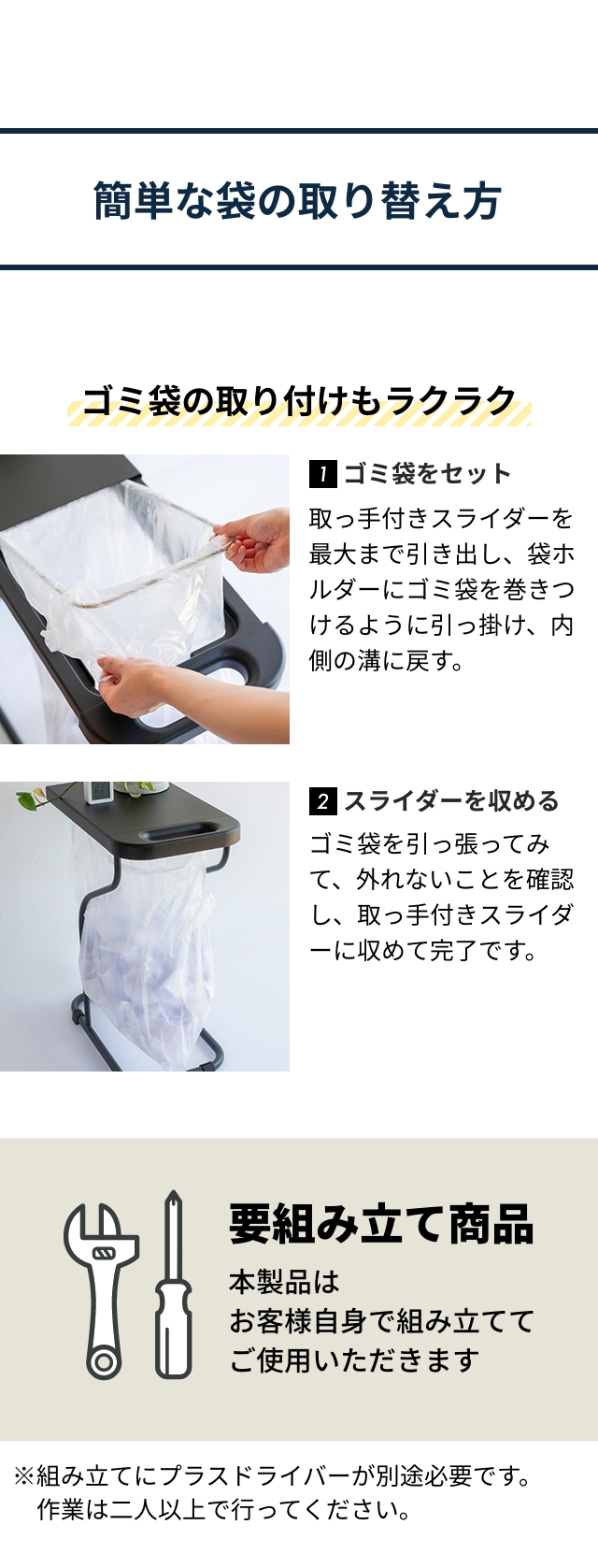 簡単な袋の取り替え方

ゴミ袋の取り付けもラクラク

1 ゴミ袋をセット
取っ手付きスライダーを最大まで引き出し、袋ホルダーにゴミ袋を巻きつけるように引っ掛け、内側の溝に戻す。

2 スライダーを収める
ゴミ袋を引っ張ってみて、外れないことを確認し、取っ手付きスライダーに収めて完了です。

要組み立て商品
本製品は
お客様自身で組み立てて
ご使用いただきます

※組み立てにプラスドライバーが別途必要です。
作業は二人以上で行ってください。