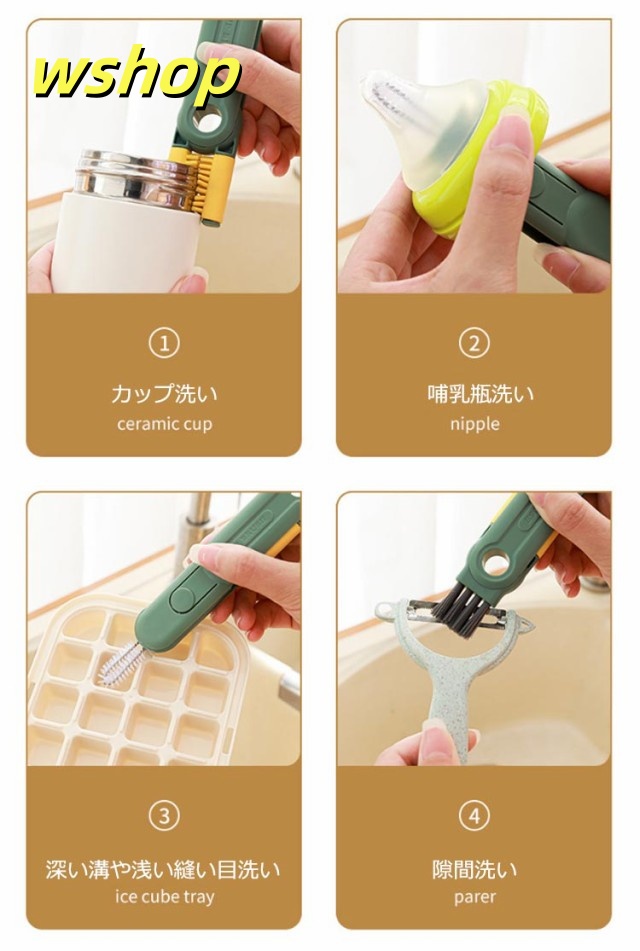 wshop

①

カップ洗い

ceramic cup

②

哺乳瓶洗い

nipple

③

深い溝や浅い縫い目洗い

ice cube tray

④

隙間洗い

parer