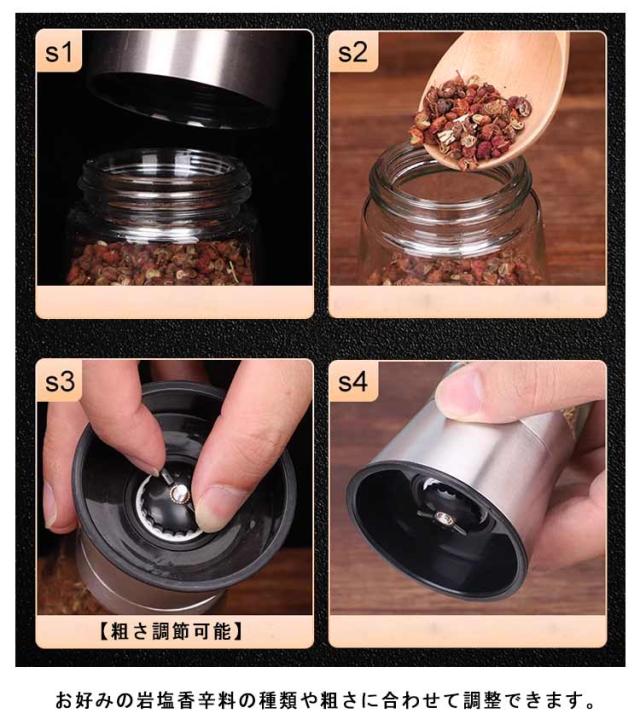 s1

s2

s3

【粗さ調節可能】

s4

お好みの岩塩香辛料の種類や粗さに合わせて調整できます。