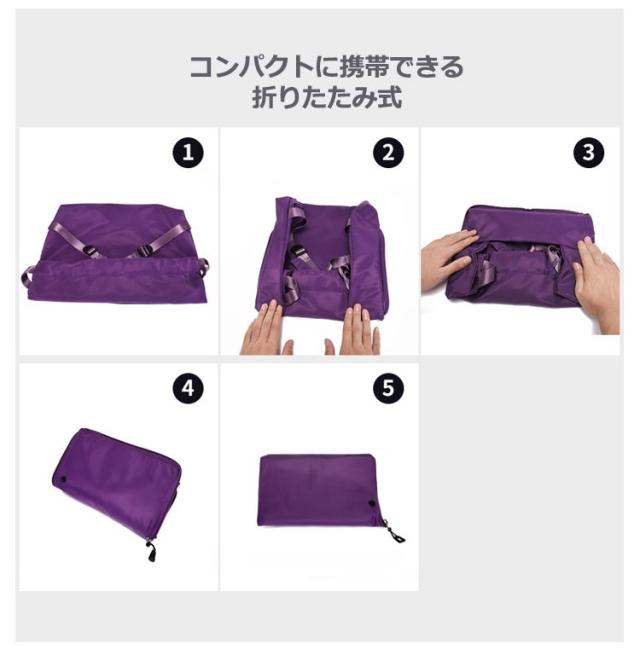 コンパクトに携帯できる
折りたたみ式

1

2

3

4

5