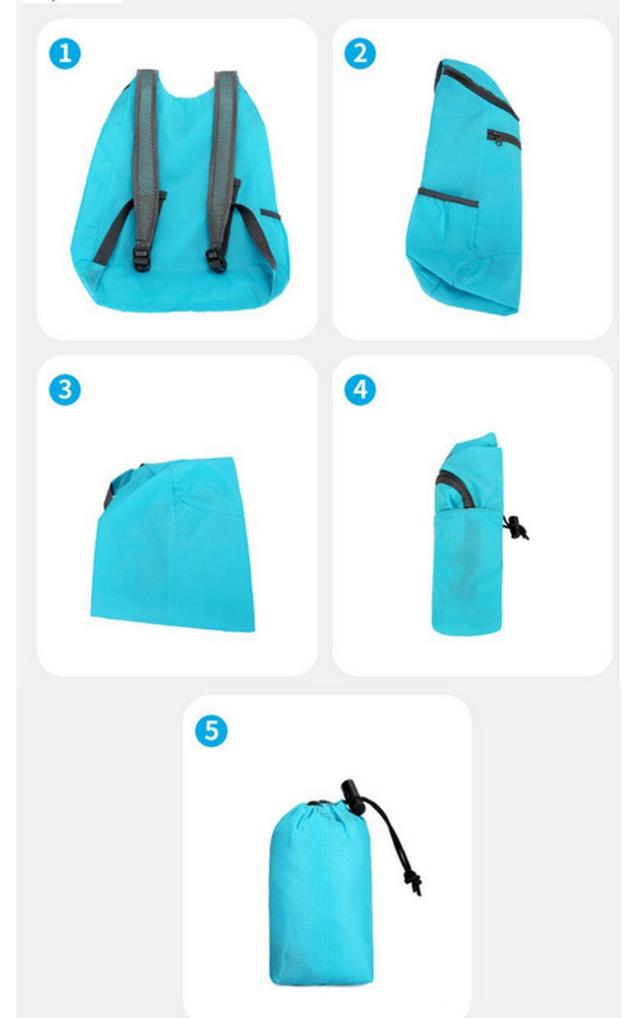 1

2

3

4

5