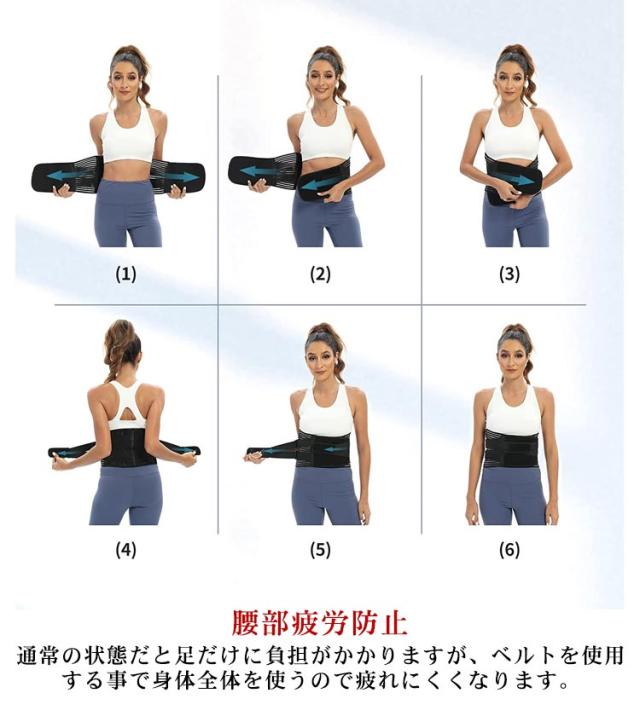 (1)

(2)

(3)

(4)

(5)

(6)

腰部疲労防止

通常の状態だと足だけに負担がかかりますが、ベルトを使用する事で身体全体を使うので疲れにくくなります。