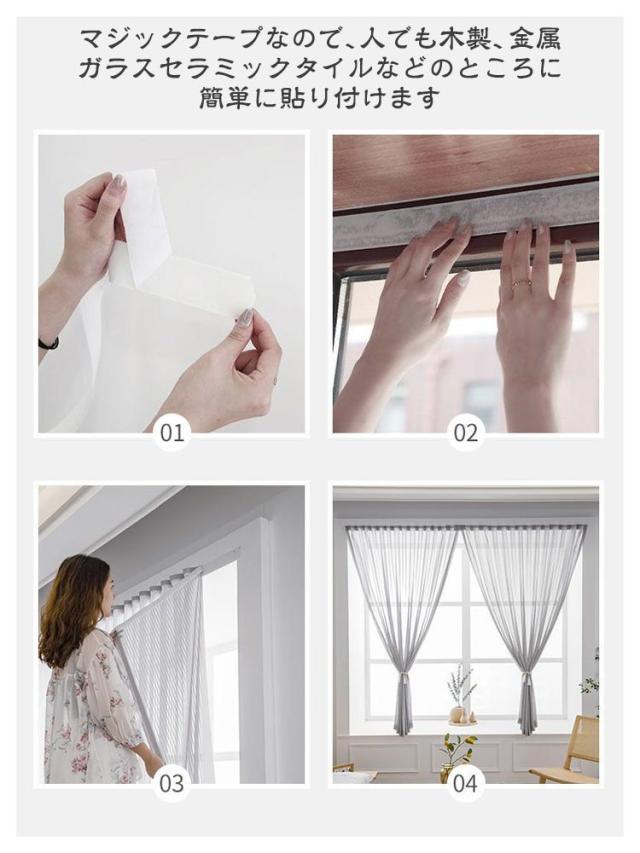 マジックテープなので、人でも木製、金属
ガラスセラミックタイルなどのところに
簡単に貼り付けます

01

02

03

04