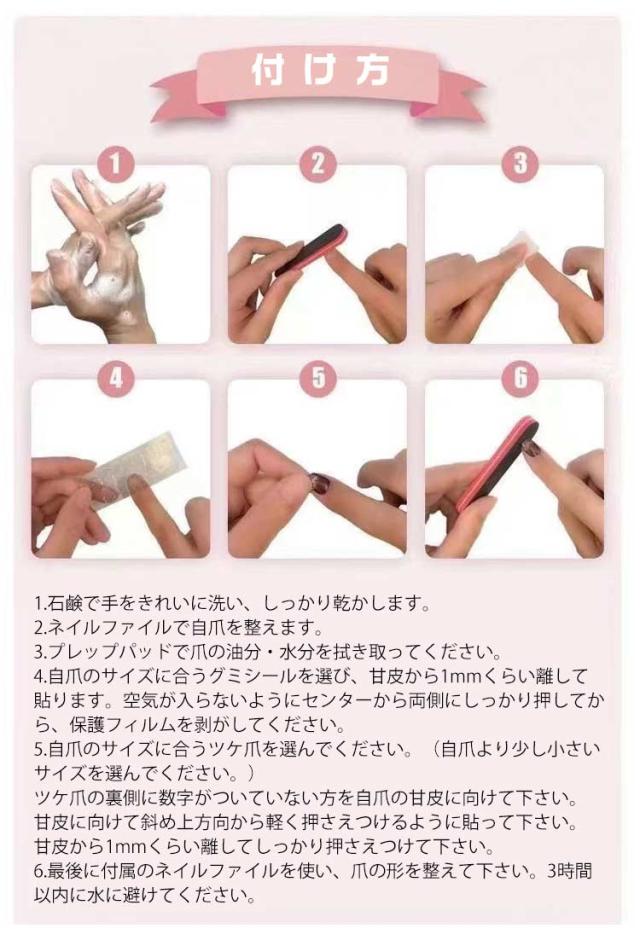 付け方

1

2

3

4

5

6

1.石鹸で手をきれいに洗い、しっかり乾かします。
2.ネイルファイルで自爪を整えます。
3.プレップパッドで爪の油分・水分を拭き取ってください。
4.自爪のサイズに合うグミシールを選び、甘皮から1mmくらい離して貼ります。空気が入らないようにセンターから両側にしっかり押してから、保護フィルムを剥がしてください。
5.自爪のサイズに合うツケ爪を選んでください。（自爪より少し小さいサイズを選んでください。）
ツケ爪の裏側に数字がついていない方を自爪の甘皮に向けて下さい。
甘皮に向けて斜め上方向から軽く押さえつけるように貼って下さい。
甘皮から1mmくらい離してしっかり押さえつけて下さい。
6.最後に付属のネイルファイルを使い、爪の形を整えて下さい。3時間以内に水に避けてください。