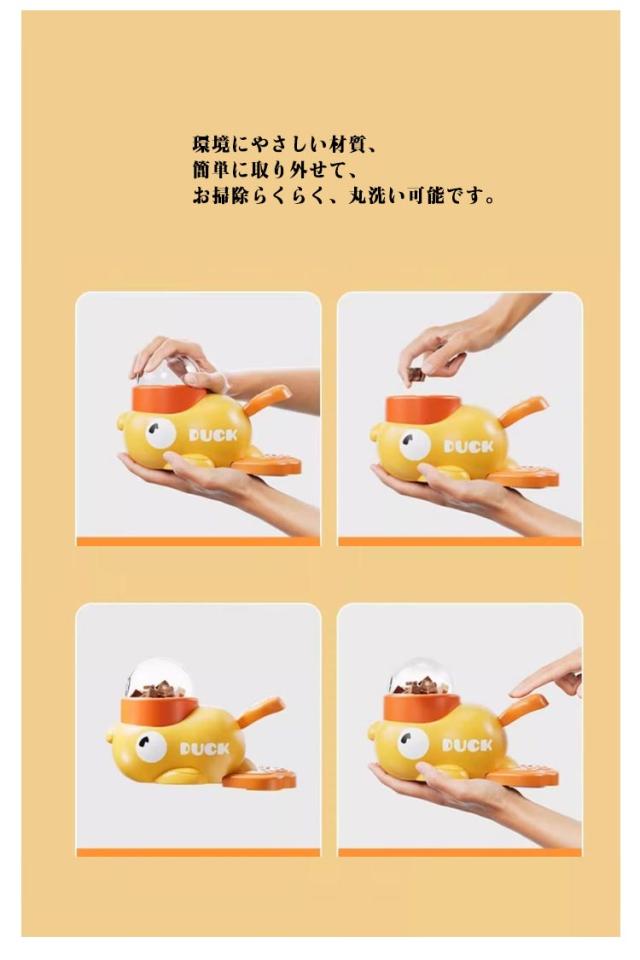 環境にやさしい材質、
簡単に取り外せて、
お掃除らくらく、丸洗い可能です。

DUCK

DUCK

DUCK

DUCK