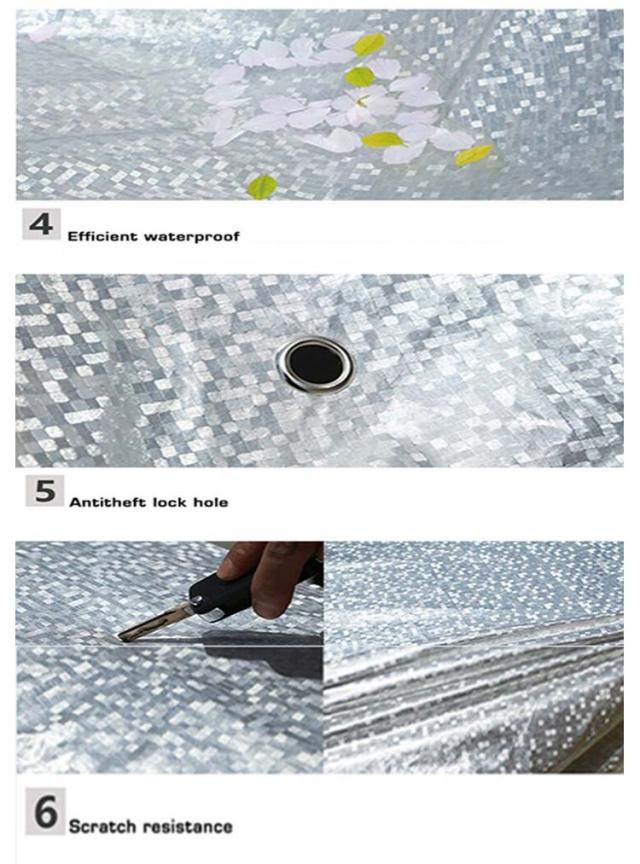 4 Efficient waterproof

5 Antitheft lock hole

6 Scratch resistance