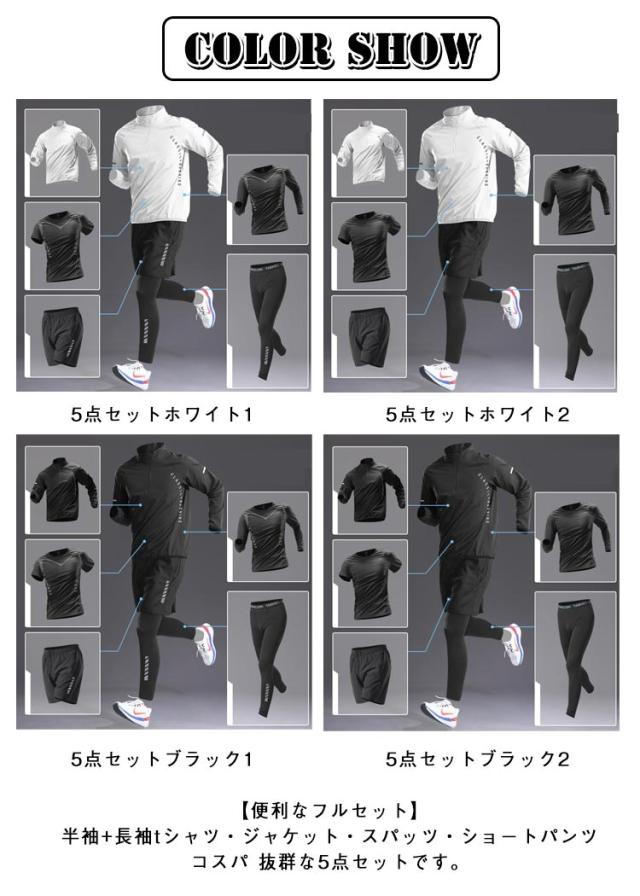 COLOR SHOW

5点セットホワイト1

5点セットホワイト2

5点セットブラック1

5点セットブラック2

【便利なフルセット】
半袖+長袖tシャツ・ジャケット・スパッツ・ショートパンツ
コスパ 抜群な5点セットです。