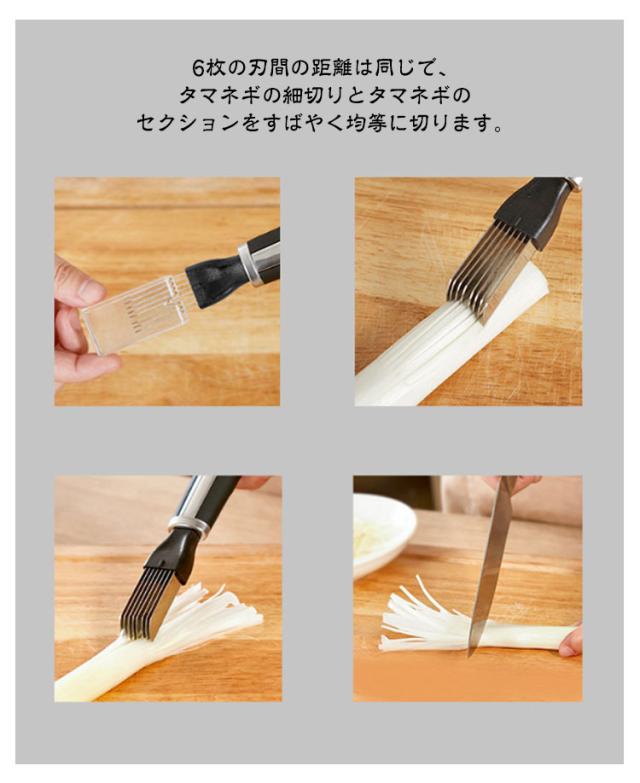 6枚の刃間の距離は同じで、
タマネギの細切りとタマネギの
セクションをすばやく均等に切ります。