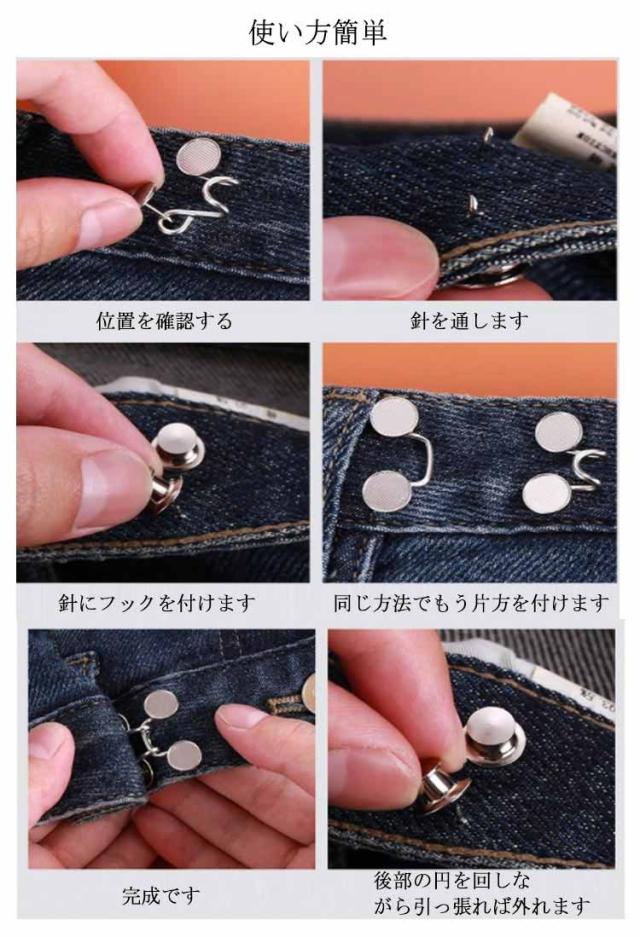 使い方簡単

位置を確認する

針を通します

針にフックを付けます

同じ方法でもう片方を付けます

完成です

後部の円を回しながら引っ張れば外れます