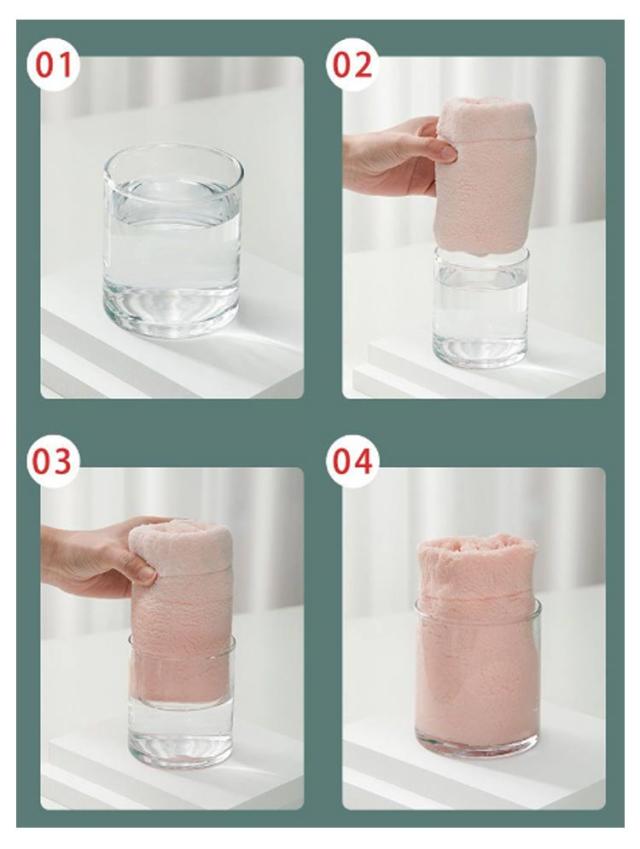 01

02

03

04