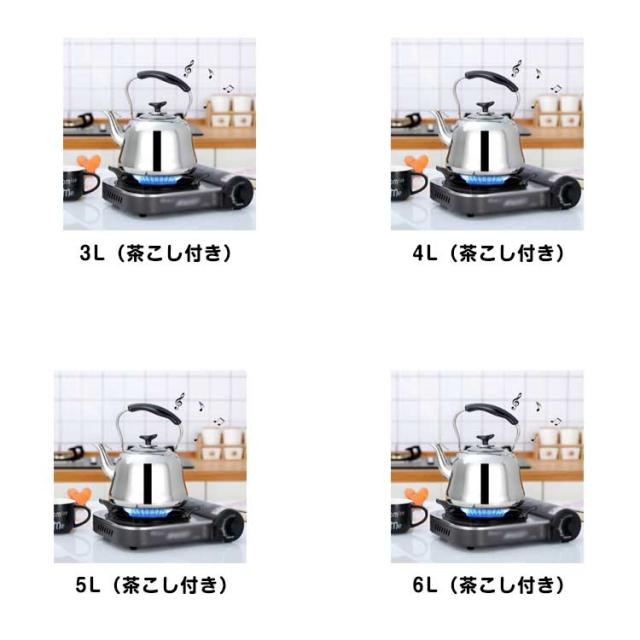 3L（茶こし付き）

4L（茶こし付き）

5L（茶こし付き）

6L（茶こし付き）