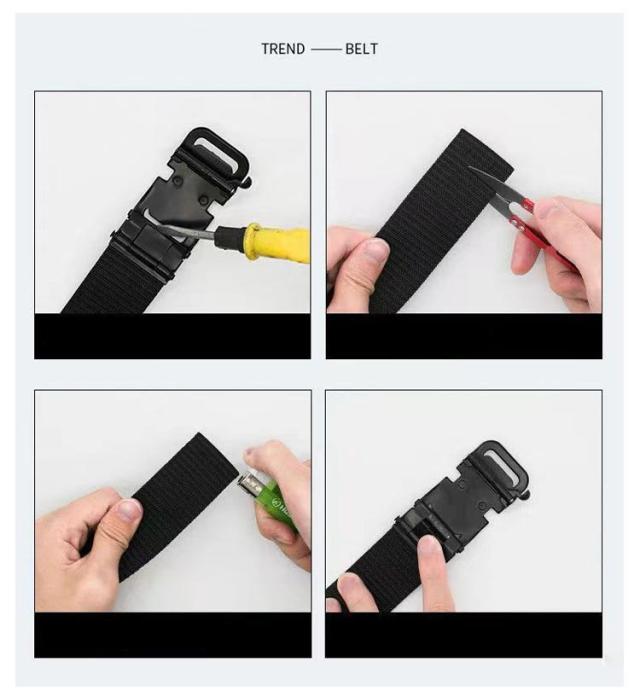 TREND —— BELT