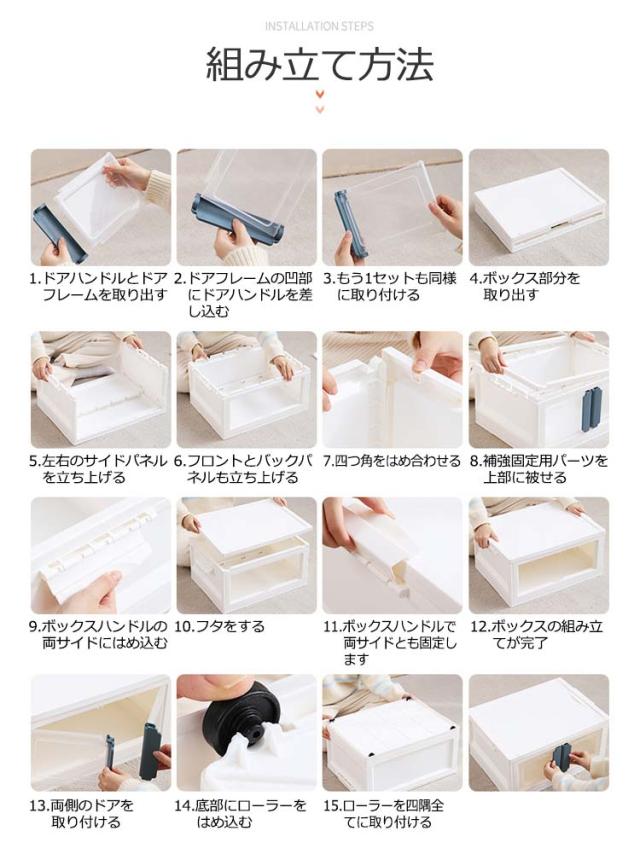 INSTALLATION STEPS

組み立て方法

1.ドアハンドルとドアフレームを取り出す

2.ドアフレームの凹部にドアハンドルを差し込む

3.もう1セットも同様に取り付ける

4.ボックス部分を取り出す

5.左右のサイドパネルを立ち上げる

6.フロントとバックパネルも立ち上げる

7.四つ角をはめ合わせる

8.補強固定用パーツを上部に被せる

9.ボックスハンドルの両サイドにはめ込む

10.フタをする

11.ボックスハンドルで両サイドとも固定します

12.ボックスの組み立てが完了

13.両側のドアを取り付ける

14.底部にローラーをはめ込む

15.ローラーを四隅全てに取り付ける