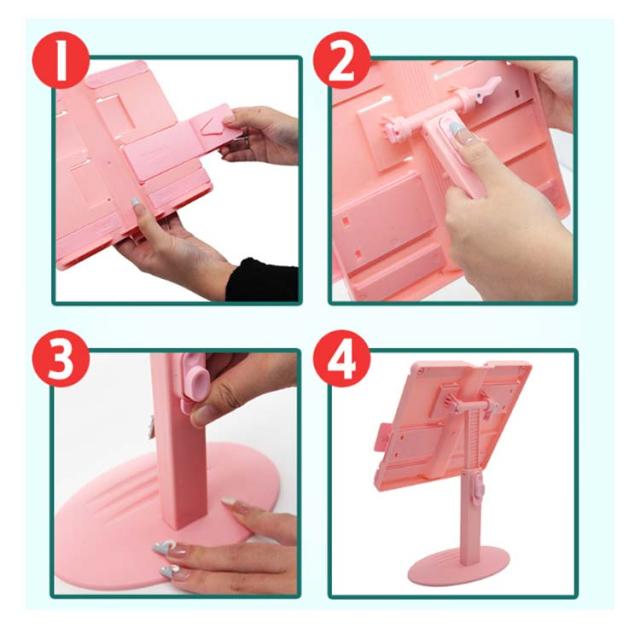 1

2

3

4