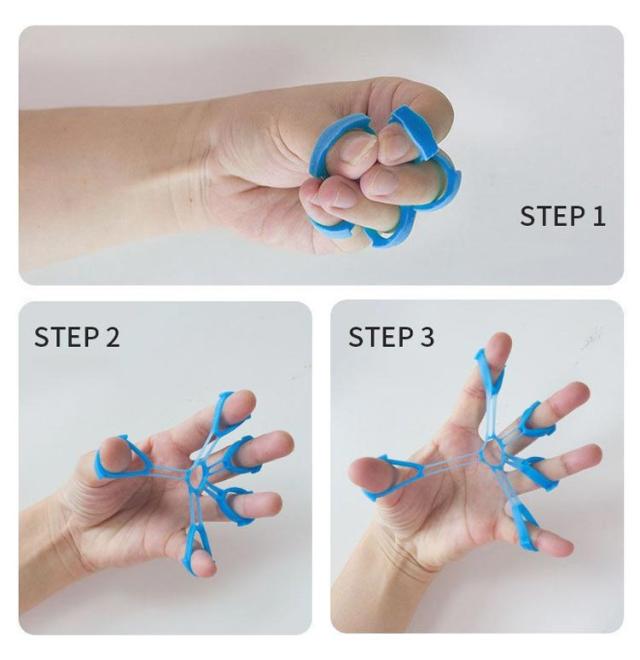 STEP 1

STEP 2

STEP 3