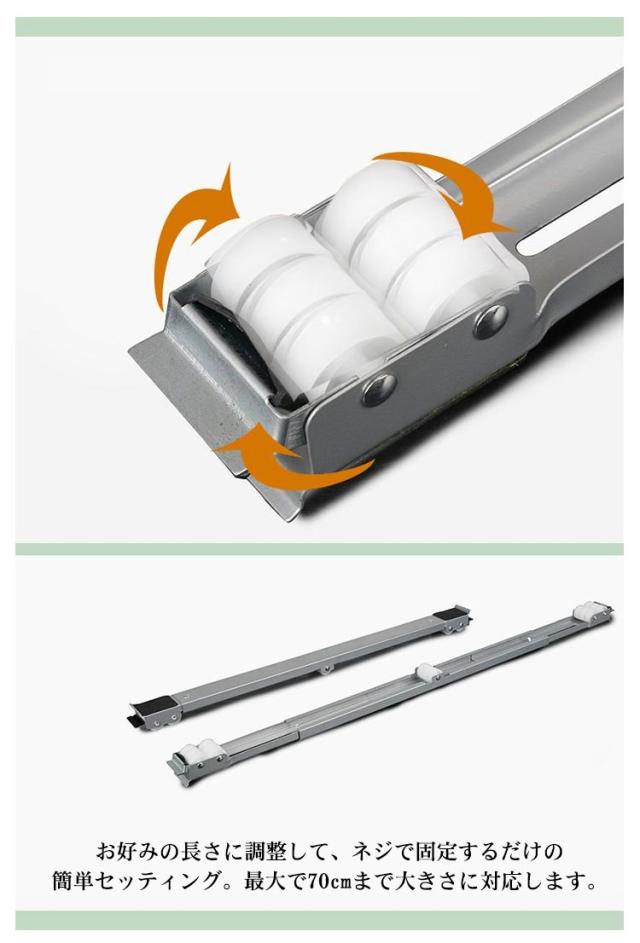 お好みの長さに調整して、ネジで固定するだけの簡単セッティング。最大で70cmまで大きさに対応します。