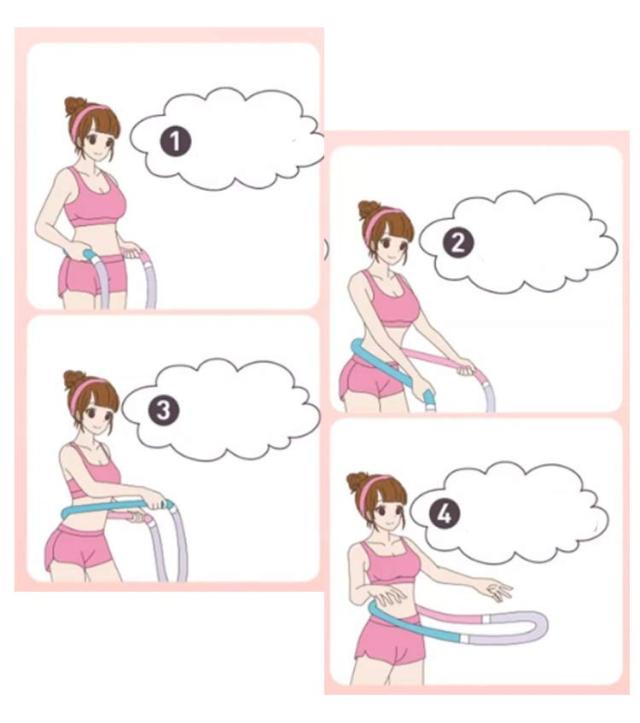 1

2

3

4