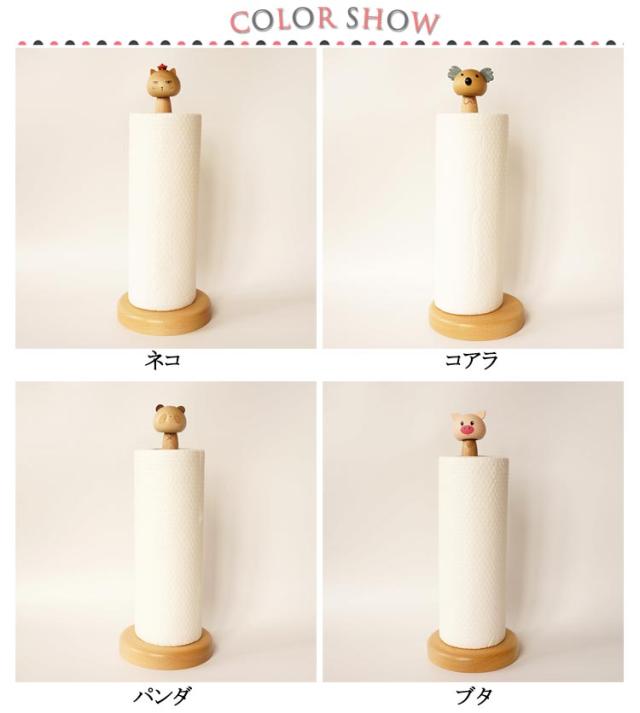 COLOR SHOW

ネコ

コアラ

パンダ

ブタ