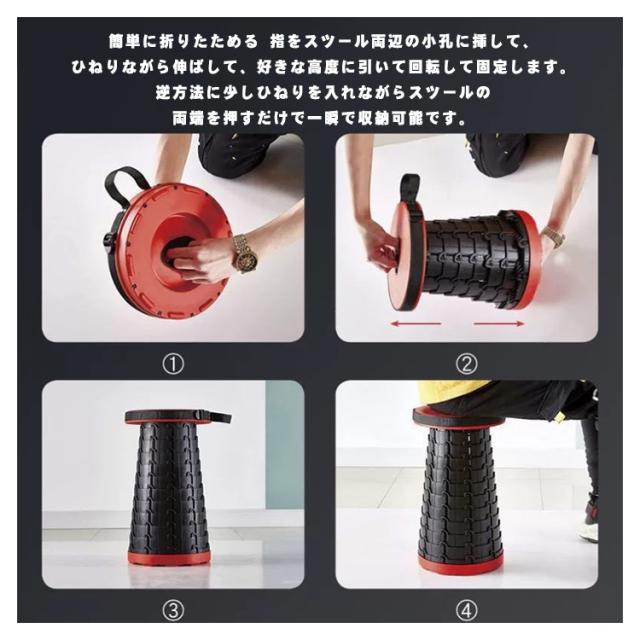 簡単に折りたためる 指をスツール両辺の小孔に挿して、
ひねりながら伸ばして、好きな高度に引いて回転して固定します。
逆方法に少しひねりを入れながらスツールの
両端を押すだけで一瞬で収納可能です。

①

②

③

④