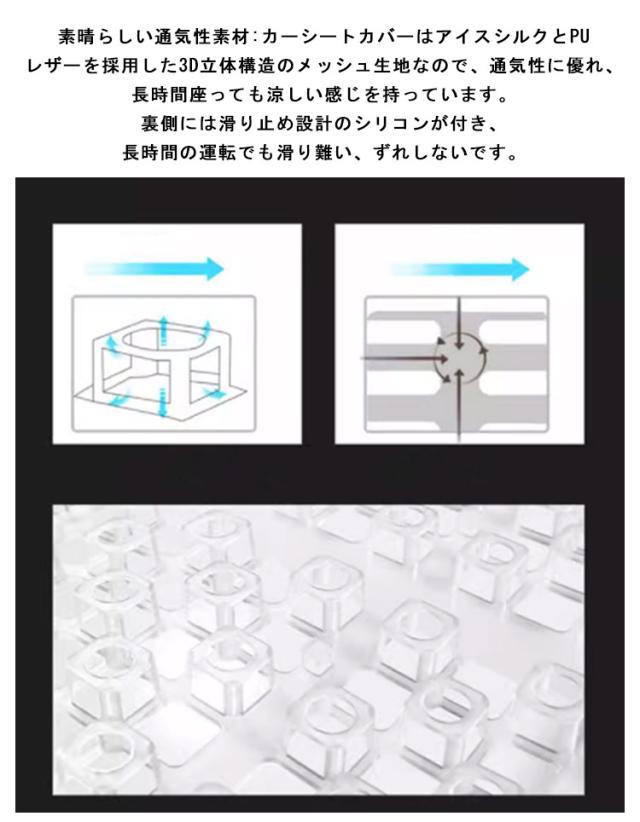 素晴らしい通気性素材:カーシートカバーはアイスシルクとPUレザーを採用した3D立体構造のメッシュ生地なので、通気性に優れ、長時間座っても涼しい感じを持っています。
裏側には滑り止め設計のシリコンが付き、
長時間の運転でも滑り難い、ずれしないです。