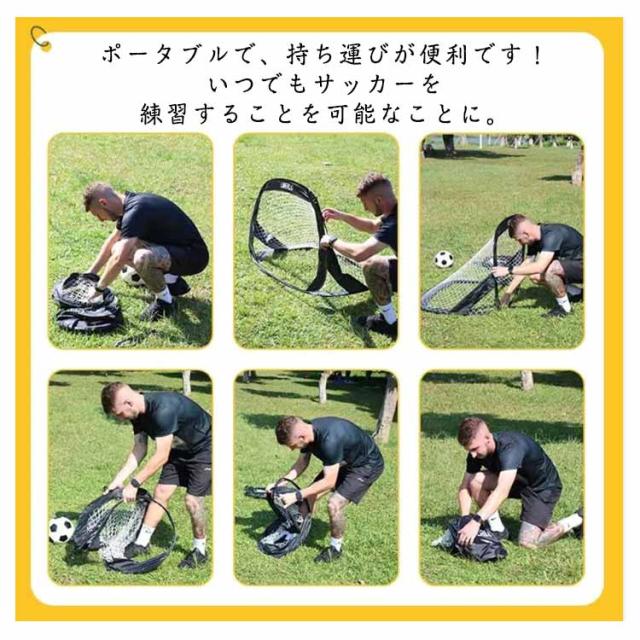 ポータブルで、持ち運びが便利です！
いつでもサッカーを
練習することを可能なことに。