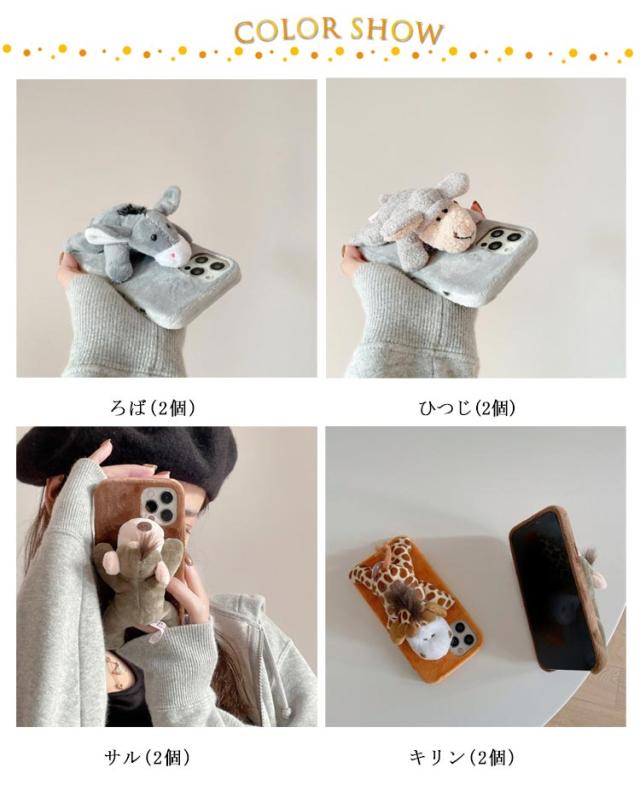 COLOR SHOW

ろば(2個)

ひつじ(2個)

サル(2個)

キリン(2個)