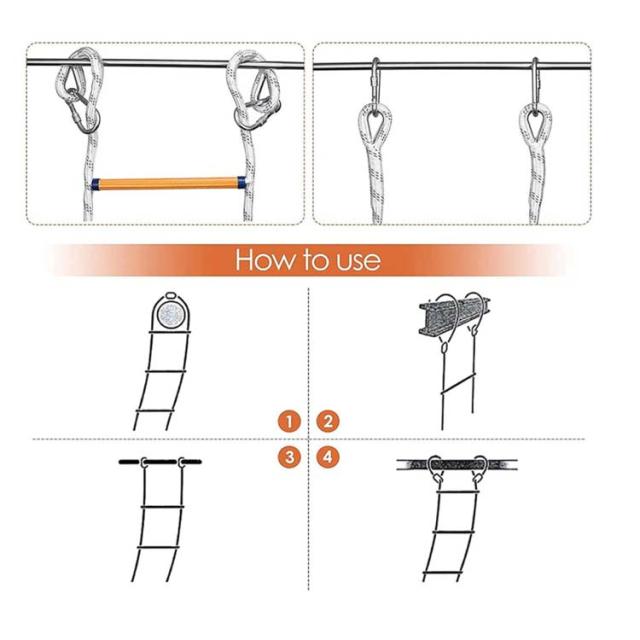 How to use

1 2
3 4