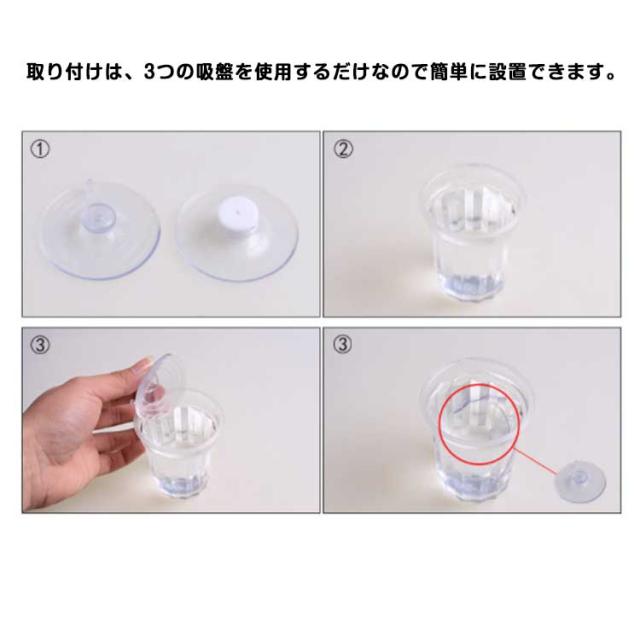 取り付けは、3つの吸盤を使用するだけなので簡単に設置できます。

①

②

③

③