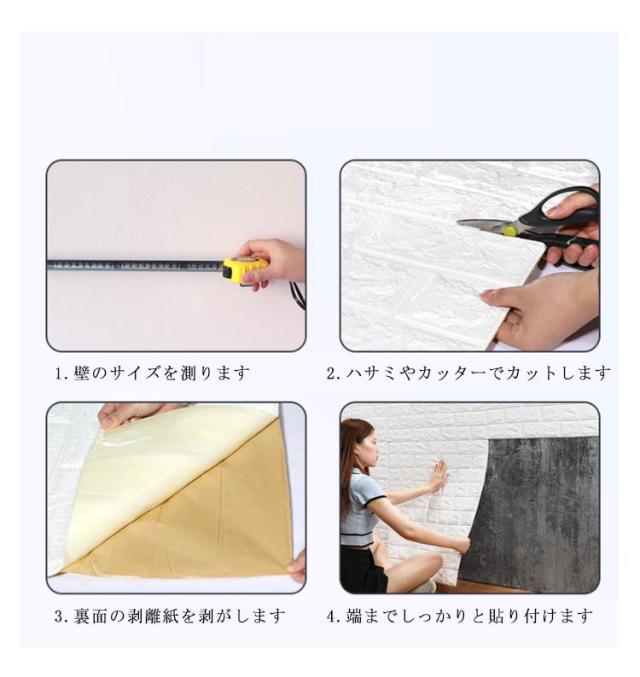 1. 壁のサイズを測ります

2. ハサミやカッターでカットします

3. 裏面の剥離紙を剥がします

4. 端までしっかりと貼り付けます