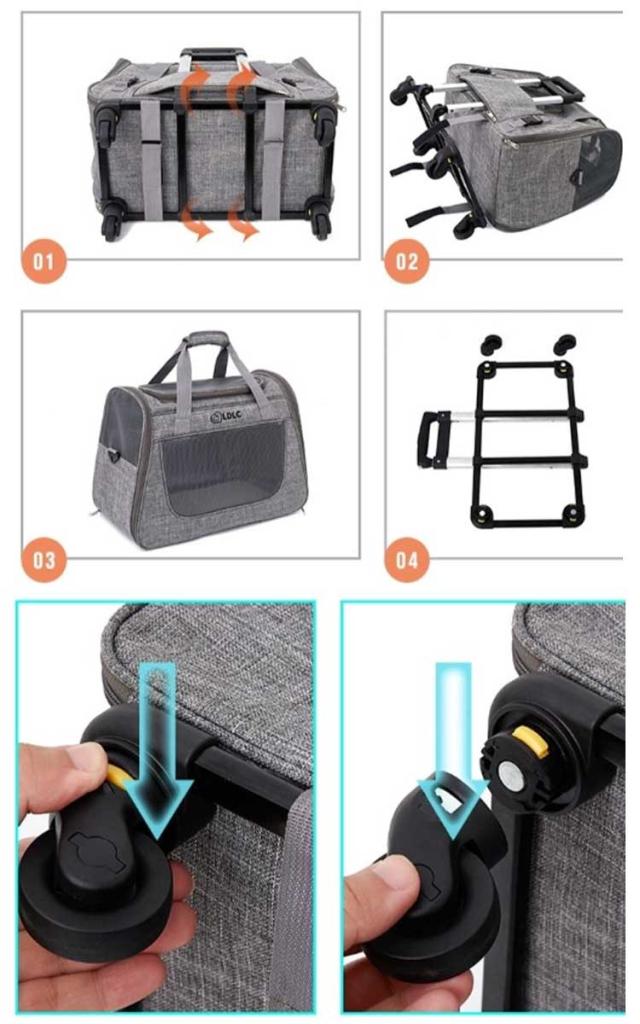 01

02

LDLC

03

04