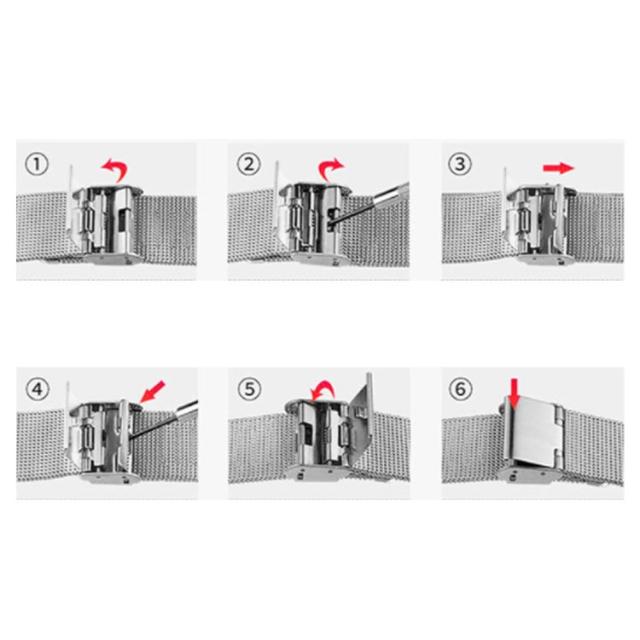 ①

②

③

④

⑤

⑥