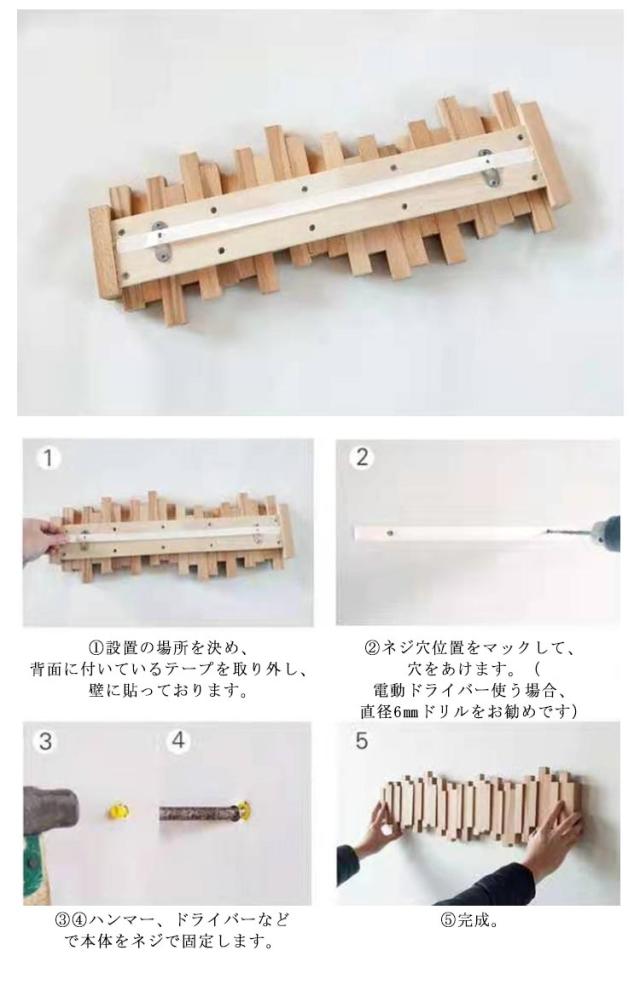 1

2

①設置の場所を決め、背面に付いているテープを取り外し、壁に貼っております。

②ネジ穴位置をマックして、穴をあけます。（電動ドライバー使う場合、直径6㎜ドリルをお勧めです）

3

4

5

③④ハンマー、ドライバーなどで本体をネジで固定します。

⑤完成。