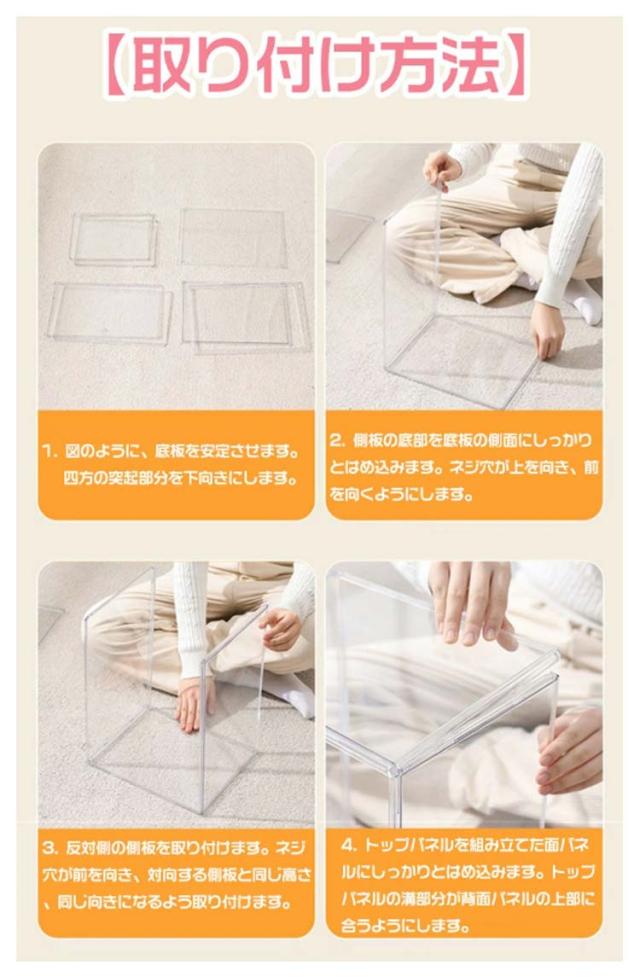 【取り付け方法】

1. 図のように、底板を安定させます。四方の突起部分を下向きにします。

2. 側板の底部を底板の側面にしっかりとはめ込みます。ネジ穴が上を向き、前を向くようにします。

3. 反対側の側板を取り付けます。ネジ穴が前を向き、対向する側板と同じ高さ、同じ向きになるよう取り付けます。

4. トップパネルを組み立てた面パネルにしっかりとはめ込みます。トップパネルの溝部分が背面パネルの上部に合うようにします。