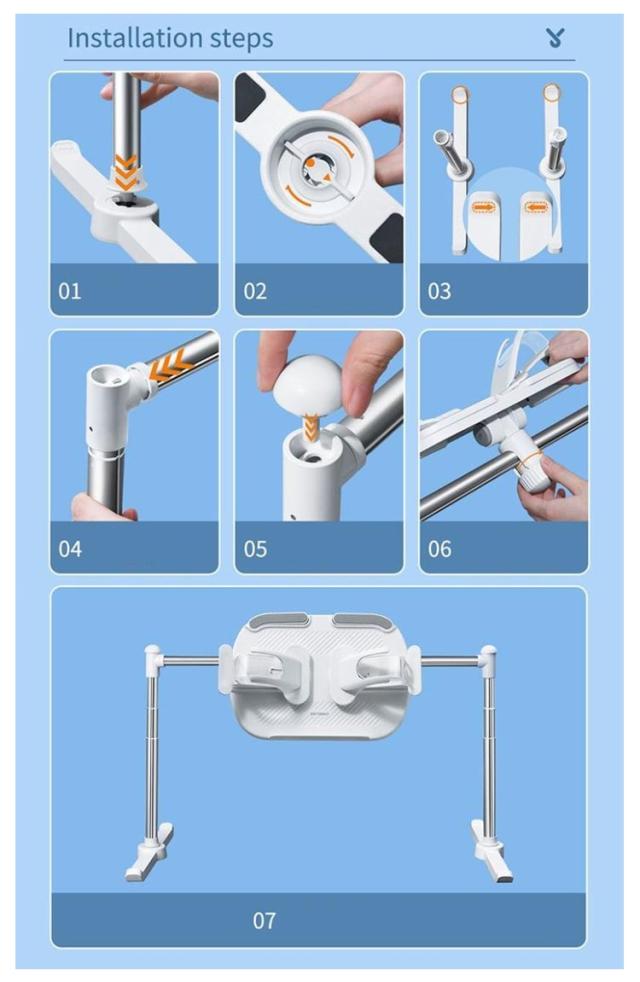 Installation steps

01

02

03

04

05

06

07