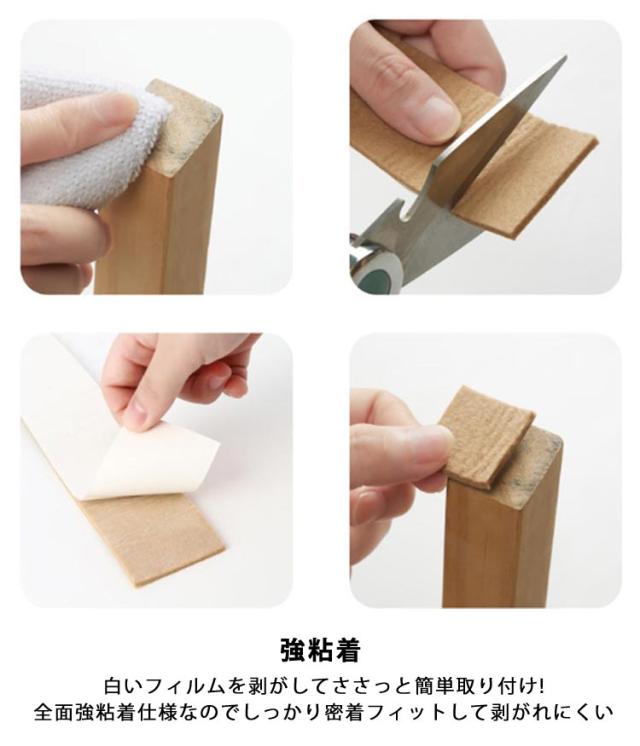 強粘着

白いフィルムを剥がしてささっと簡単取り付け!
全面強粘着仕様なのでしっかり密着フィットして剥がれにくい