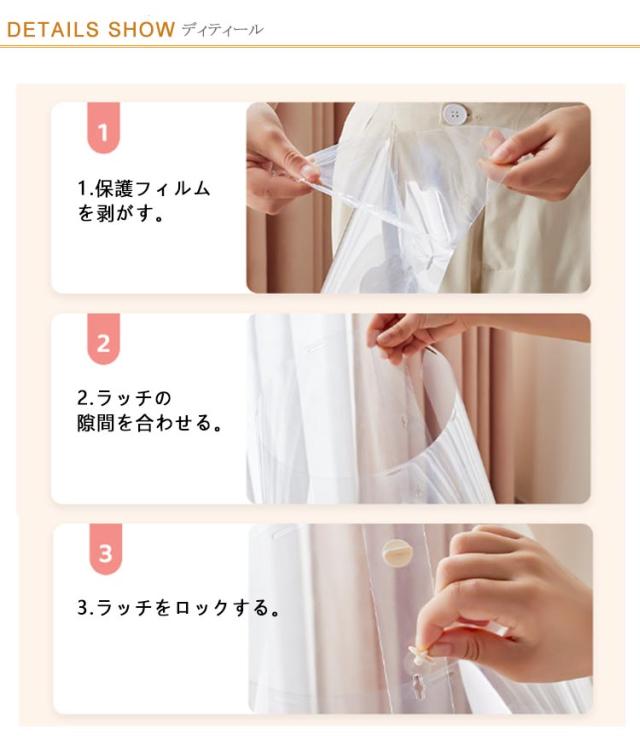 DETAILS SHOW ディティール

1

1.保護フィルムを剥がす。

2

2.ラッチの隙間を合わせる。

3

3.ラッチをロックする。