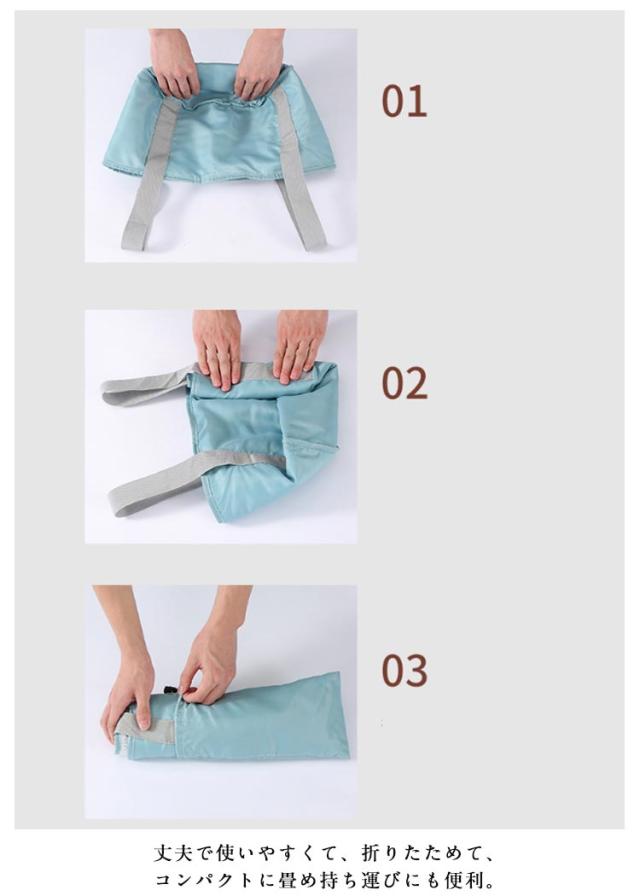 01

02

03

丈夫で使いやすくて、折りたためて、
コンパクトに畳め持ち運びにも便利。