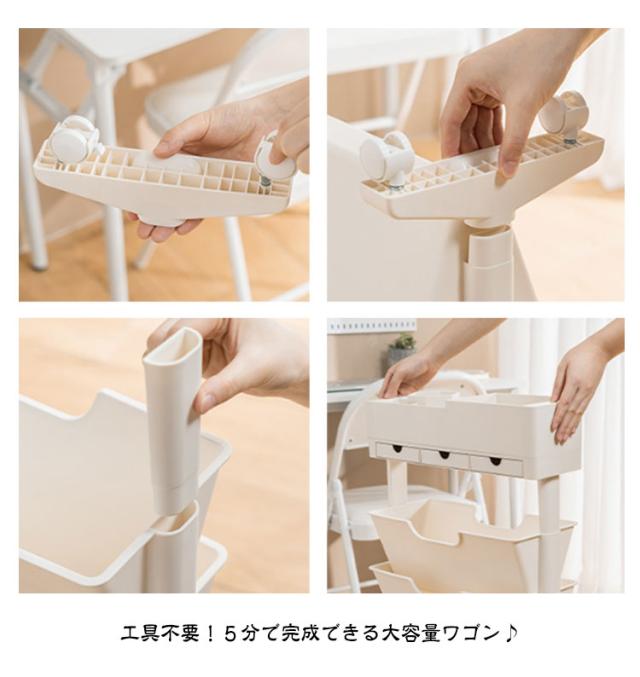 工具不要！５分で完成できる大容量ワゴン♪